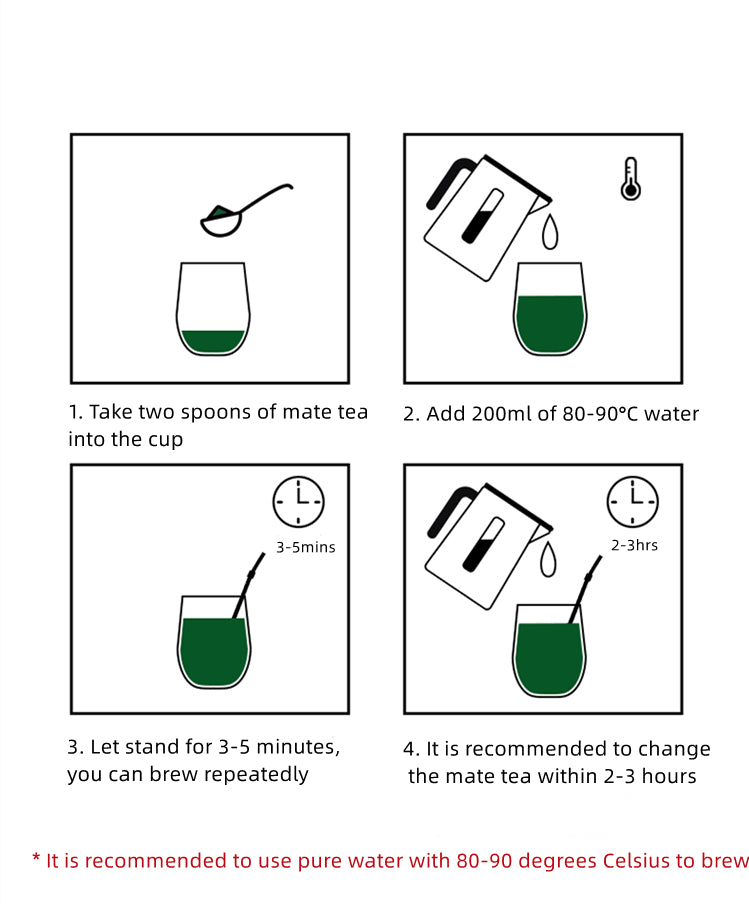 1. Take two spoons of mate tea into the cup

2. Add 200ml of 80-90°C water

3-5mins

3. Let stand for 3-5 minutes, you can brew repeatedly

2-3hrs

4. It is recommended to change the mate tea within 2-3 hours

* It is recommended to use pure water with 80-90 degrees Celsius to brew